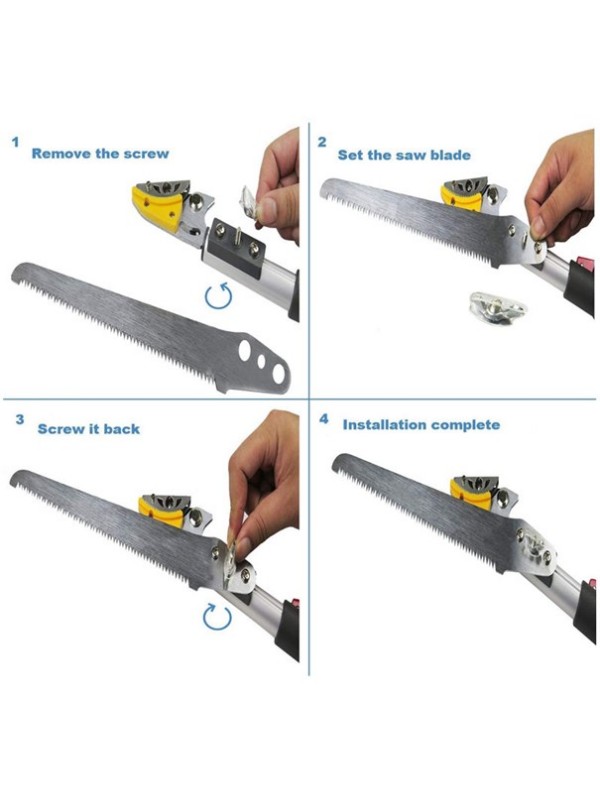 1
Remove the screw

2
Set the saw blade

3
Screw it back

4
Installation complete